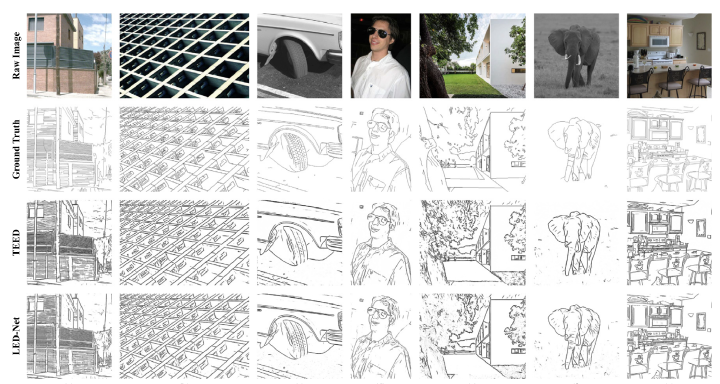 Raw Image

Ground Truth

TEED

LED-Net